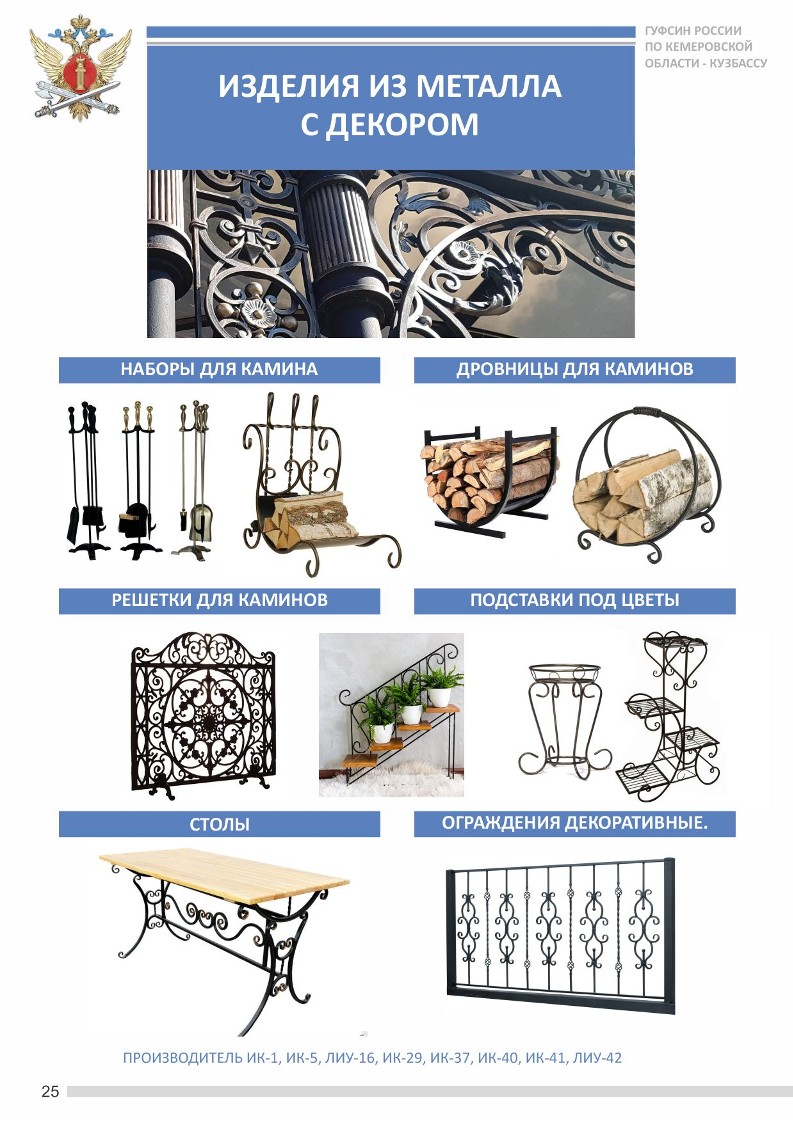 ГУФСИН РОССИИ ПО КЕМЕРОВСКОЙ ОБЛАСТИ - КУЗБАССУ

ИЗДЕЛИЯ ИЗ МЕТАЛЛА С ДЕКОРОМ

НАБОРЫ ДЛЯ КАМИНА

ДРОВНИЦЫ ДЛЯ КАМИНОВ

РЕШЕТКИ ДЛЯ КАМИНОВ

ПОДСТАВКИ ПОД ЦВЕТЫ

СТОЛЫ

ОГРАЖДЕНИЯ ДЕКОРАТИВНЫЕ.

ПРОИЗВОДИТЕЛЬ ИК-1, ИК-5, ЛИУ-16, ИК-29, ИК-37, ИК-40, ИК-41, ЛИУ-42

25